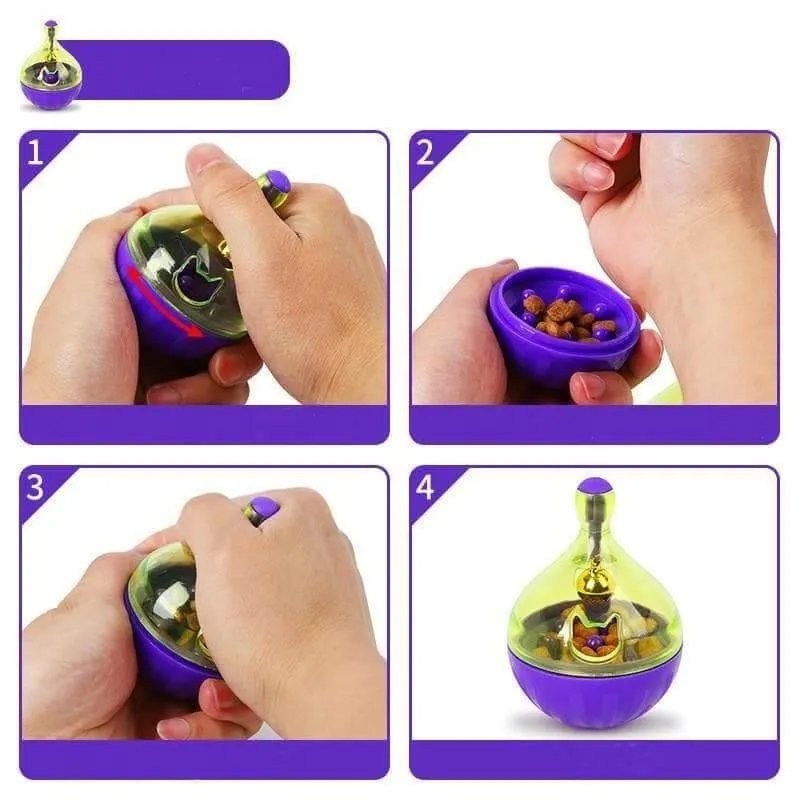 1

2

3

4